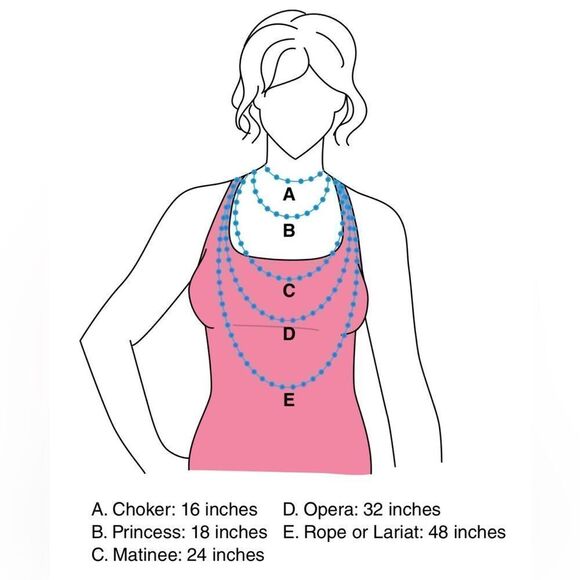 A
B
C
D
E

A. Choker: 16 inches
B. Princess: 18 inches
C. Matinee: 24 inches

D. Opera: 32 inches
E. Rope or Lariat: 48 inches